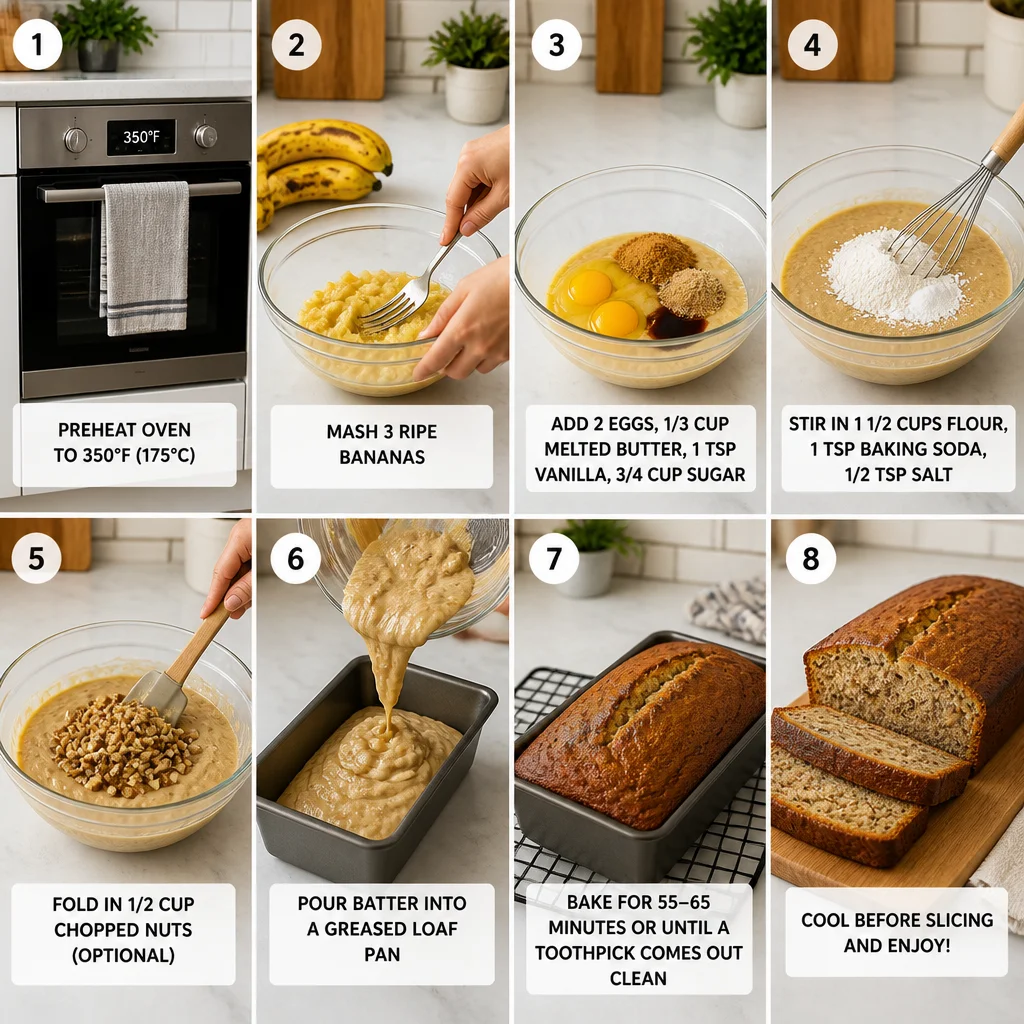 1

350°F

PREHEAT OVEN TO 350°F (175°C)

2

MASH 3 RIPE BANANAS

3

ADD 2 EGGS, 1/3 CUP MELTED BUTTER, 1 TSP VANILLA, 3/4 CUP SUGAR

4

STIR IN 1 1/2 CUPS FLOUR, 1 TSP BAKING SODA, 1/2 TSP SALT

5

FOLD IN 1/2 CUP CHOPPED NUTS (OPTIONAL)

6

POUR BATTER INTO A GREASED LOAF PAN

7

BAKE FOR 55–65 MINUTES OR UNTIL A TOOTHPICK COMES OUT CLEAN

8

COOL BEFORE SLICING AND ENJOY!